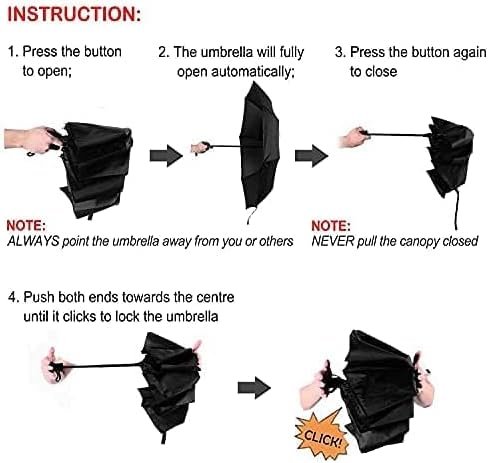 INSTRUCTION:

1. Press the button to open;

2. The umbrella will fully open automatically;

3. Press the button again to close

NOTE:
ALWAYS point the umbrella away from you or others

NOTE:
NEVER pull the canopy closed

4. Push both ends towards the centre until it clicks to lock the umbrella

CLICK!