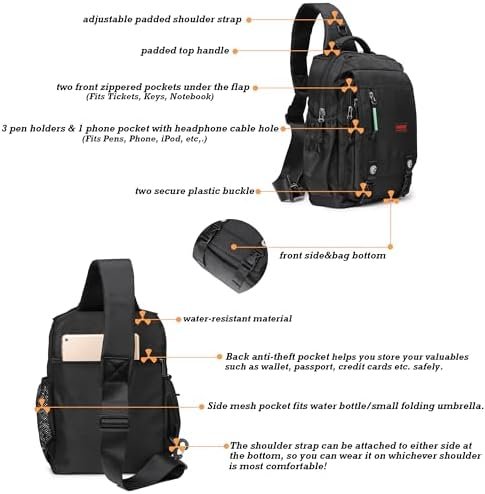 adjustable padded shoulder strap

padded top handle

two front zippered pockets under the flap
(Fits Tickets, Keys, Notebook)

3 pen holders & 1 phone pocket with headphone cable hole
(Fits Pens, Phone, iPod, etc,.)

two secure plastic buckle

front side&bag bottom

water-resistant material

Back anti-theft pocket helps you store your valuables such as wallet, passport, credit cards etc. safely.

Side mesh pocket fits water bottle/small folding umbrella.

The shoulder strap can be attached to either side at the bottom, so you can wear it on whichever shoulder is most comfortable!