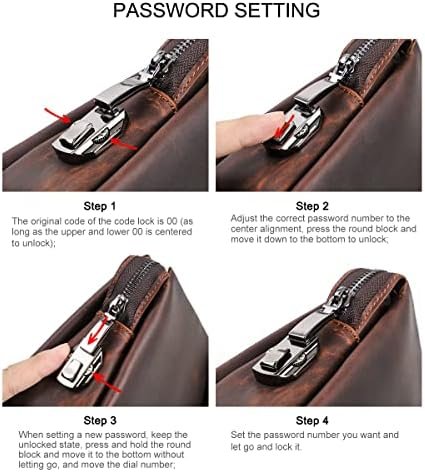 PASSWORD SETTING

Step 1
The original code of the code lock is 00 (as long as the upper and lower 00 is centered to unlock);

Step 2
Adjust the correct password number to the center alignment, press the round block and move it down to the bottom to unlock;

Step 3
When setting a new password, keep the unlocked state, press and hold the round block and move it to the bottom without letting go, and move the dial number;

Step 4
Set the password number you want and let go and lock it.